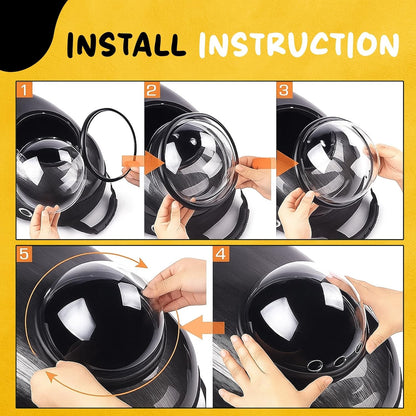 INSTALL INSTRUCTION

1

2

3

5

4